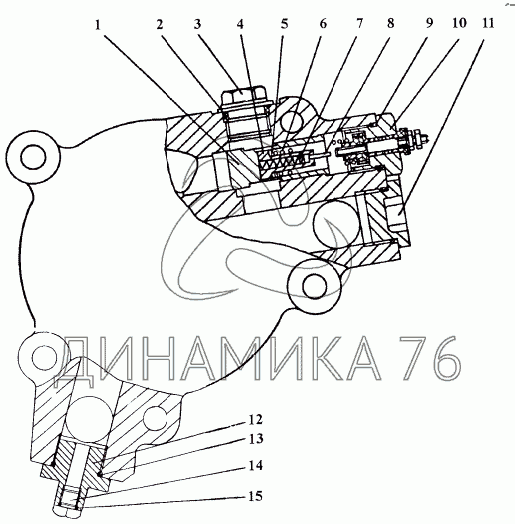 1 2 3 4 5 6 7 8 9 10 11

ДИНАМИКА 76

12
13
14
15