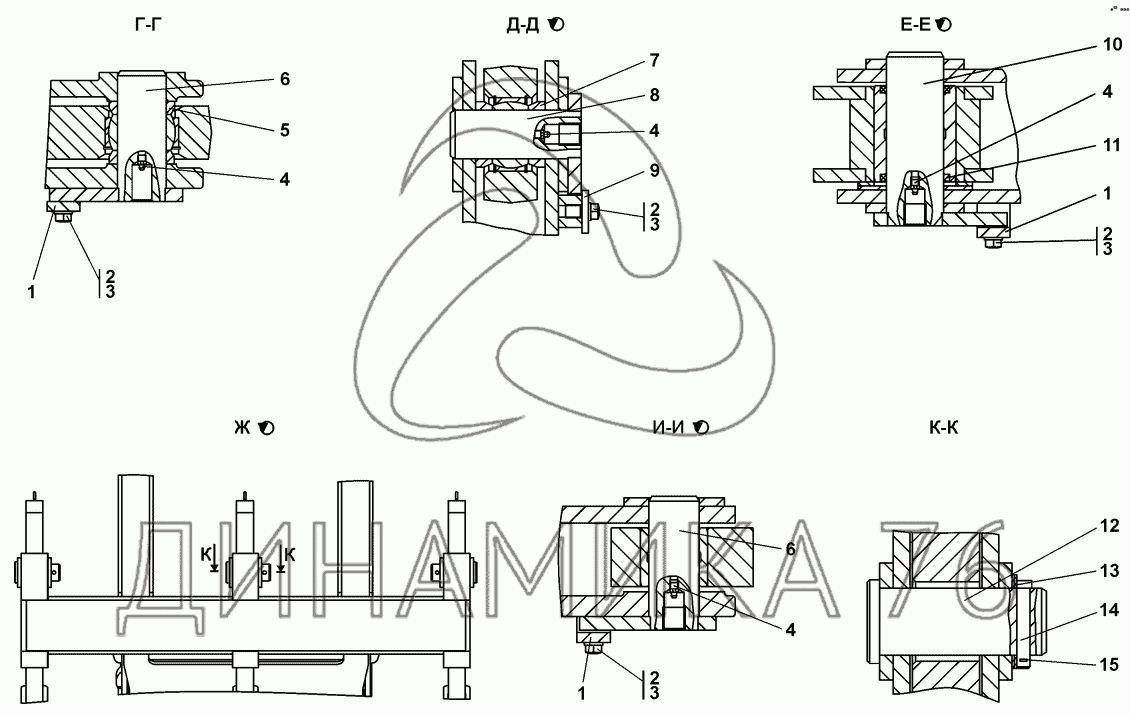 Г-Г
6
5
4
1
2
3

Д-Д
7
8
4
9
2
3

Е-Е
10
4
11
1
2
3

Ж
К
К

И-И
6
4
1
2
3

К-К
12
13
14
15

ДИНАМИКА 76