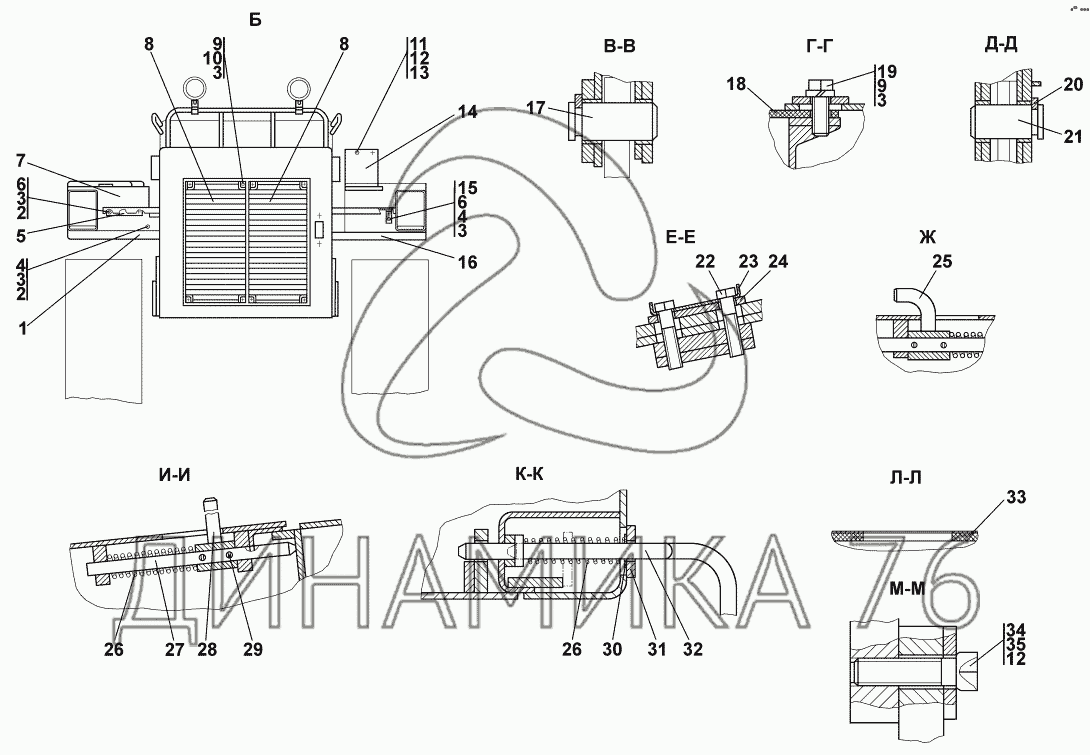 Б
8
9
10
3
8
11
12
13
14
7
6
3
2
5
4
3
2
1
15
6
4
3
16
В-В
17
Г-Г
18
19
9
3
Д-Д
20
21
Е-Е
22
23
24
Ж
25
И-И
26
27
28
29
К-К
26
30
31
32
Л-Л
33
М-М
34
35
12
ДИНАМИКА 76