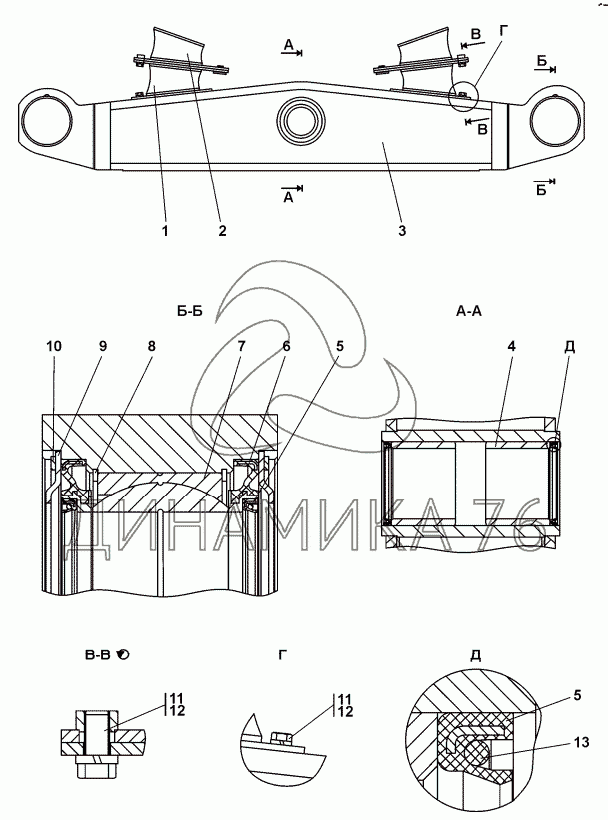 А
В
Г
Б
В
А
Б
1
2
3
Б-Б
А-А
10
9
8
7
6
5
4
Д
ДИНАМИКА 76
В-В
Г
Д
11
12
11
12
5
13