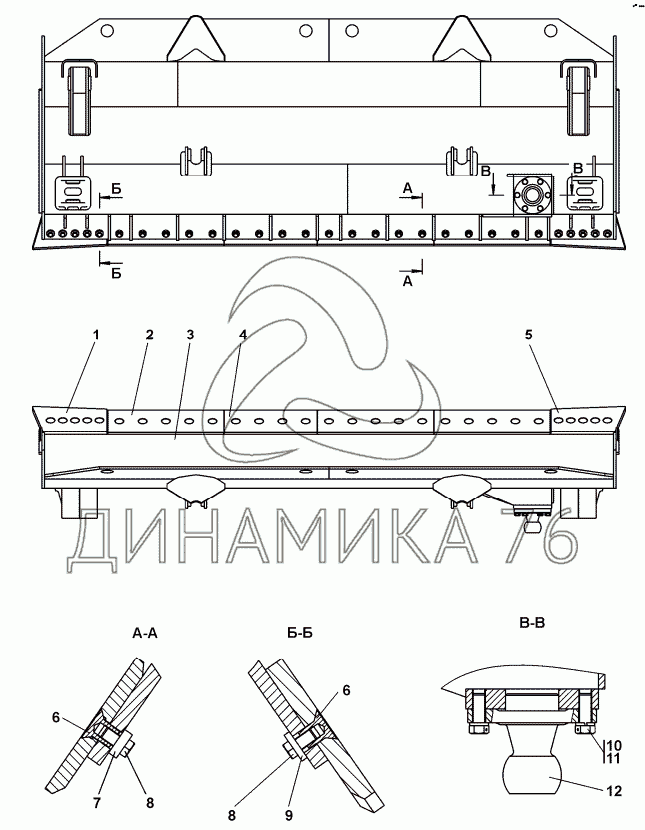 Б
А
В
В
Б
А
1
2
3
4
5
ДИНАМИКА 76
А-А
Б-Б
В-В
6
7
8
6
8
9
10
11
12