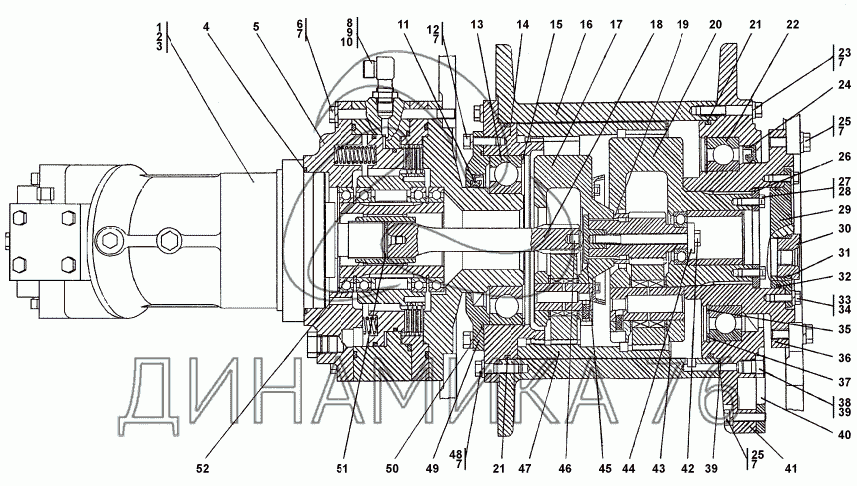 1
2
3
4
5
6
7
8
9
10
11
12
7
13
14
15
16
17
18
19
20
21
22
23
7
24
25
7
26
27
28
29
30
31
32
33
34
35
36
37
38
39
40
41
25
7
39
42
43
44
45
46
47
21
48
7
49
50
51
52
ДИНАМИКА 76