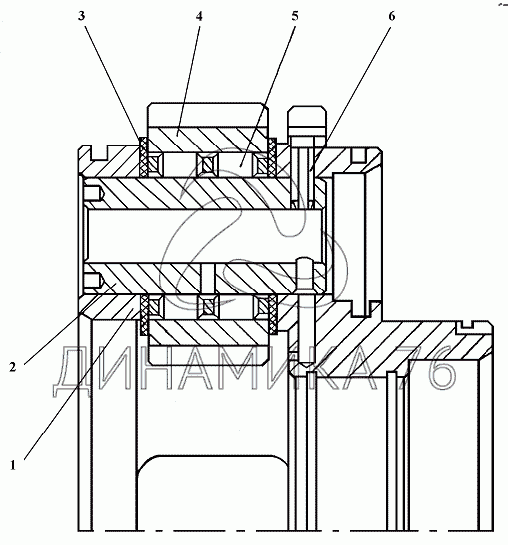 3
4
5
6
2
1
ДИНАМИКА 76