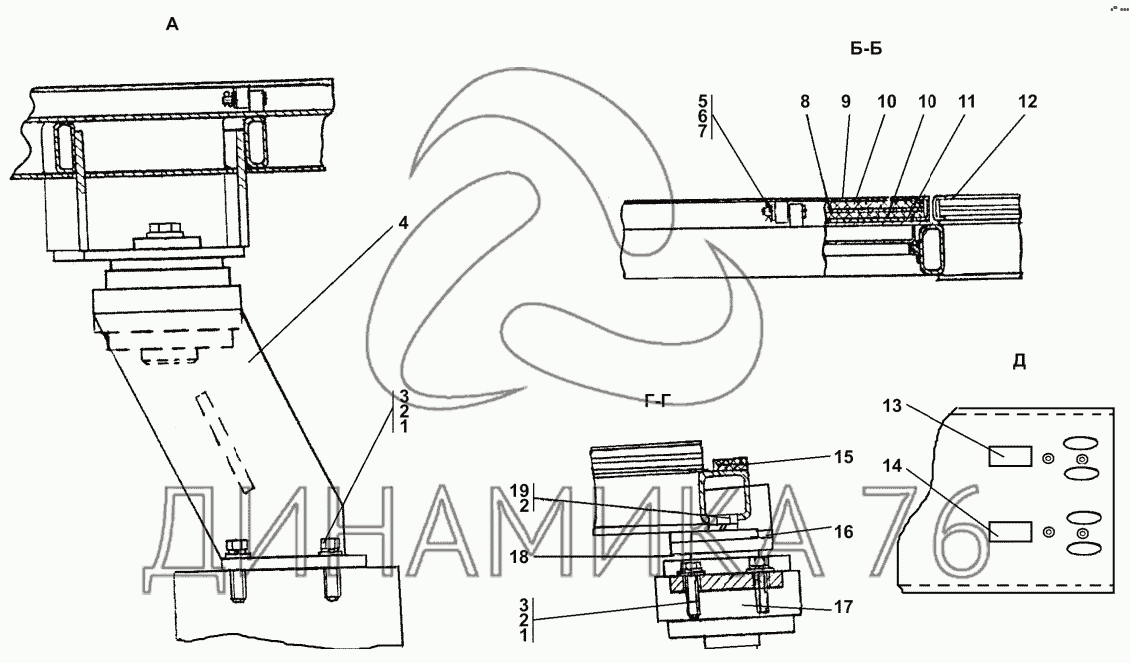 А

Б-Б

5
6
7

8 9 10 10 11 12

4

3
2
1

Г-Г

Д

13

14

15

19
2

16

18

3
2
1

17

ДИНАМИКА 76