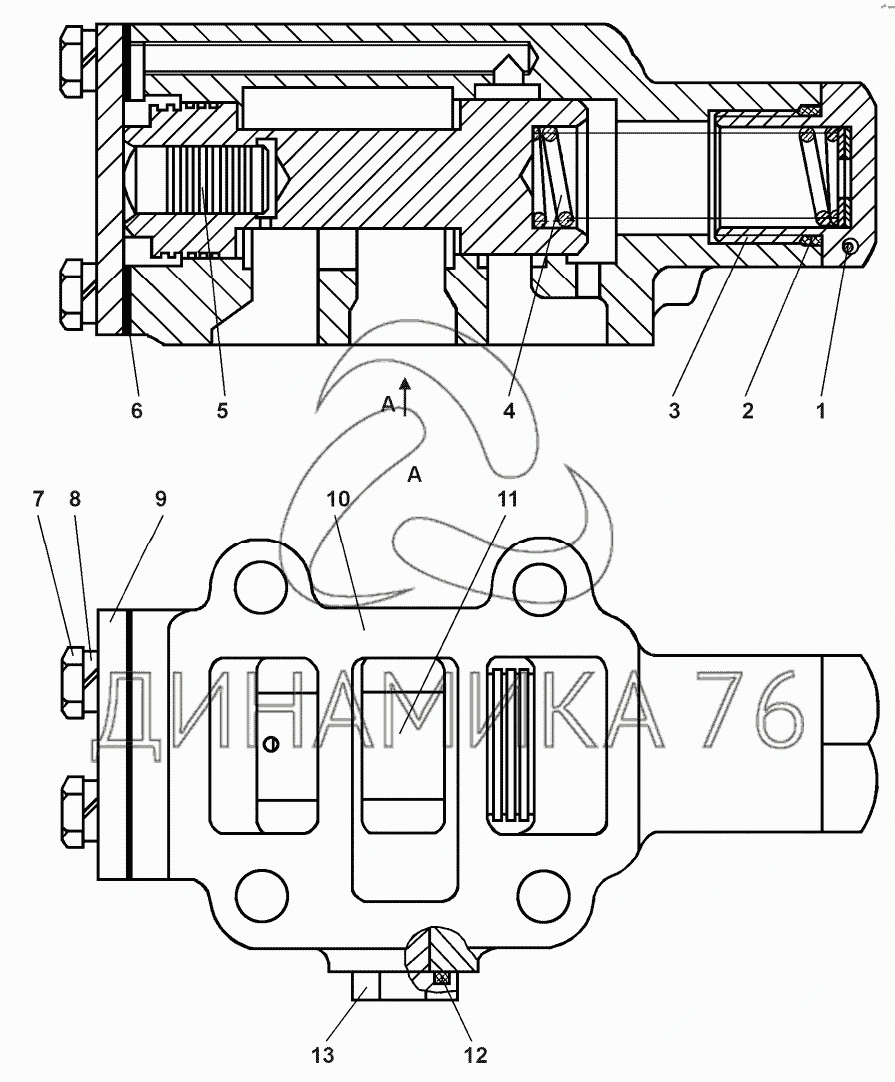 6
5
A
4
3
2
1
A
7
8
9
10
11
ДИНАМИКА 76
13
12