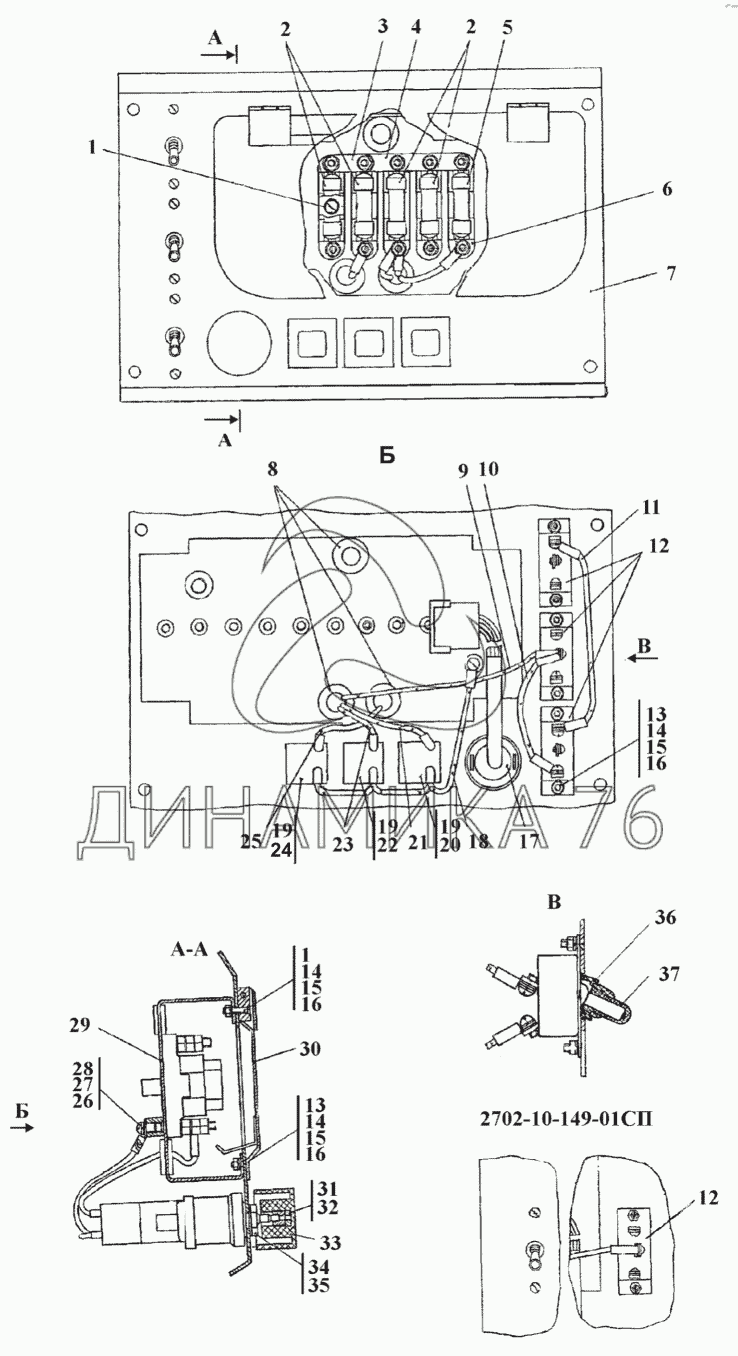 А
2
3
4
2
5
1
6
7
А
Б
8
9
10
11
12
В
13
14
15
16
25
19
24
23
19
22
21
19
20
18
17
ДИНАМИКА 76
А-А
1
14
15
16
29
30
28
27
26
Б
13
14
15
16
31
32
33
34
35
В
36
37
2702-10-149-01СП
12