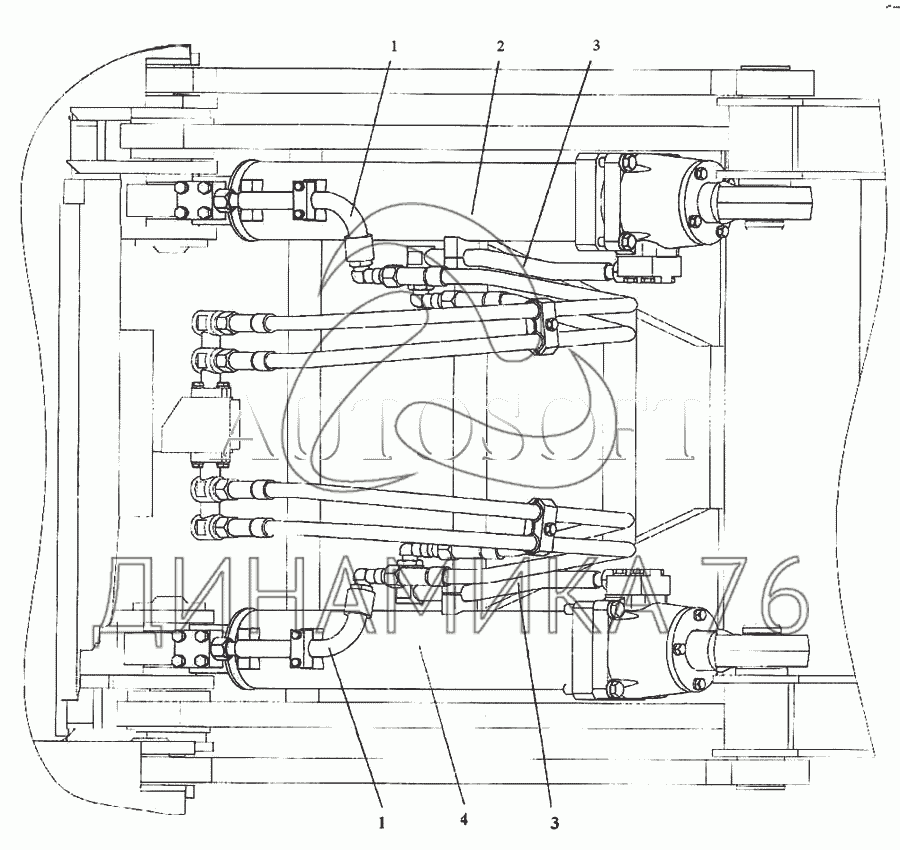 1
2
3
AUTOSOFT
ДИНАМИКА 76
1
4
3