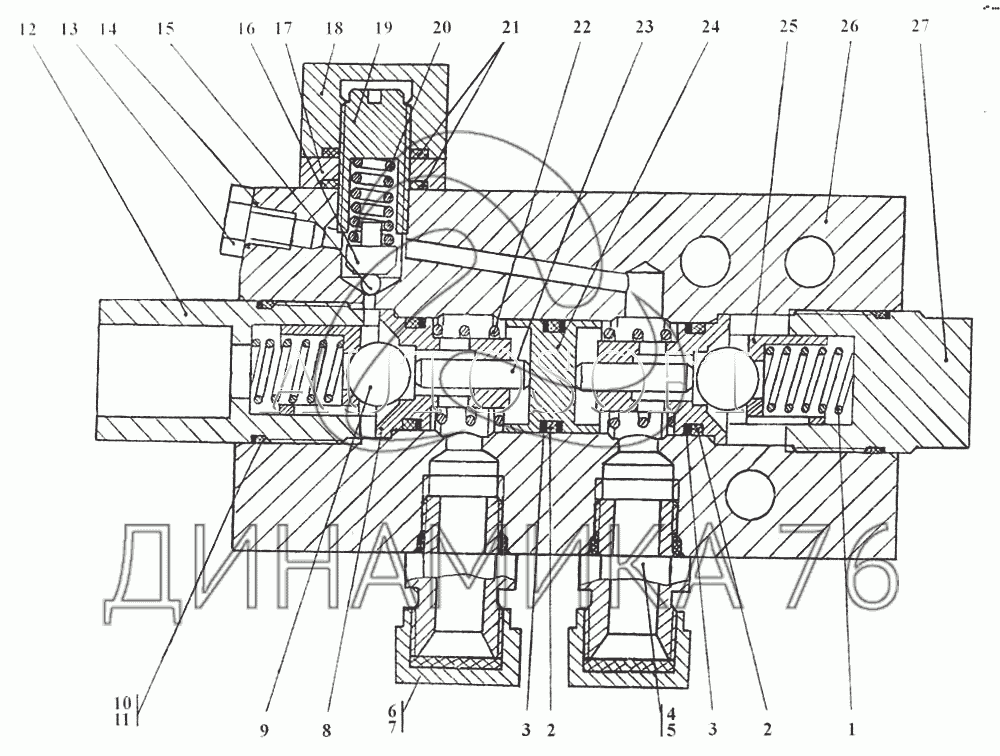 12 13 14 15 16 17 18 19 20 21 22 23 24 25 26 27

ДИНАМИКА 76

10
11
9 8
6
7
3 2
4
5
3 2 1