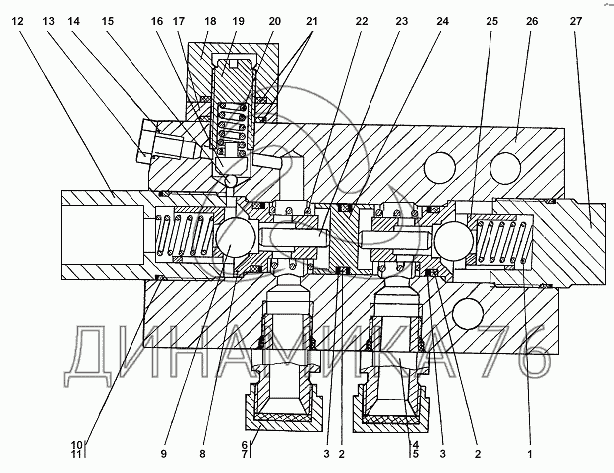 12 13 14 15 16 17 18 19 20 21 22 23 24 25 26 27

ДИНАМИКА 76

10
11
9 8 6
7
3 2 4
5
3 2 1