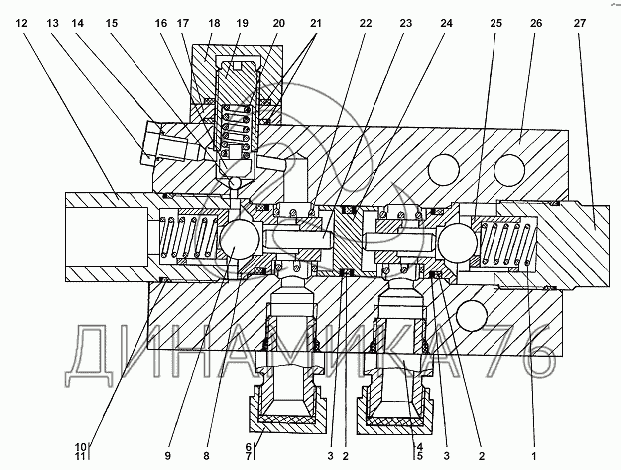 12 13 14 15 16 17 18 19 20 21 22 23 24 25 26 27

ДИНАМИКА76

10
11
9 8 6
7
3 2 4
5
3 2 1