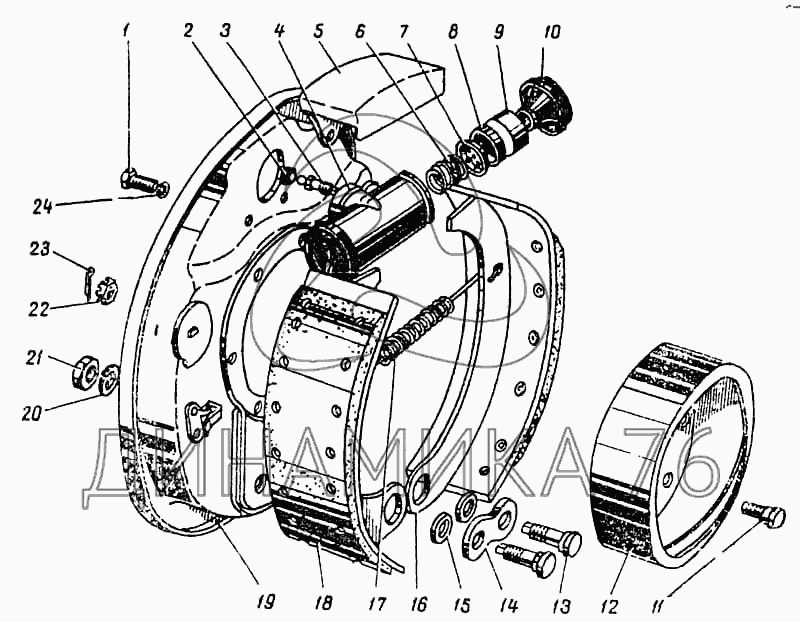 1 2 3 4 5 6 7 8 9 10
24
23
22
21
20
ДИНАМИКА 76
19 18 17 16 15 14 13 12 11