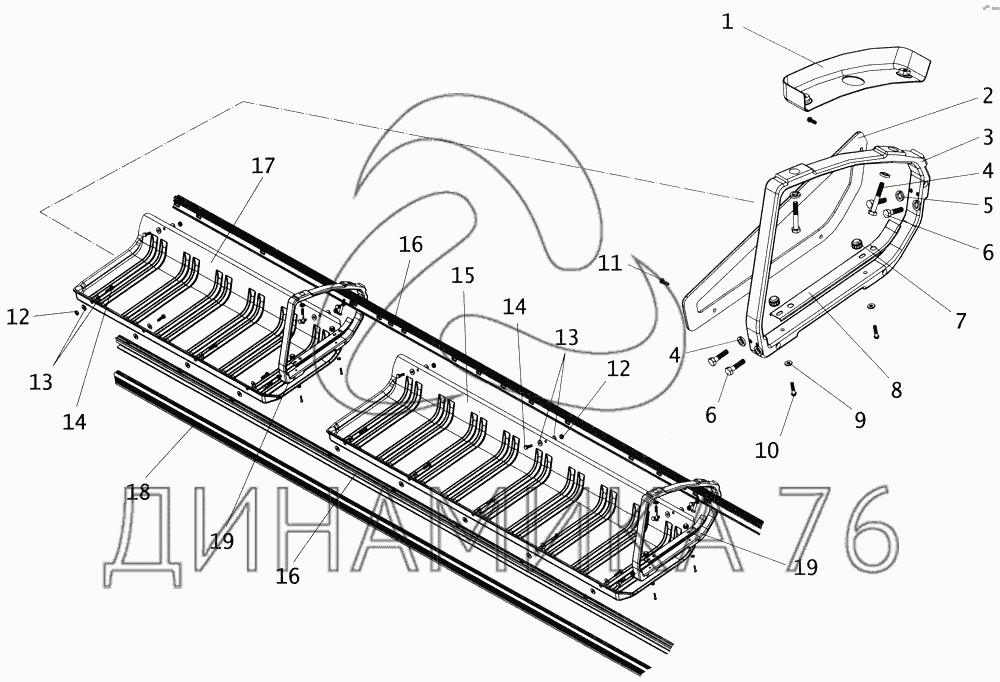 1
2
3
4
5
6
7
8
9
10
6
4
11
17
16
15
14
13
12
12
13
14
18
19
16
19
ДИНАМИКА 76