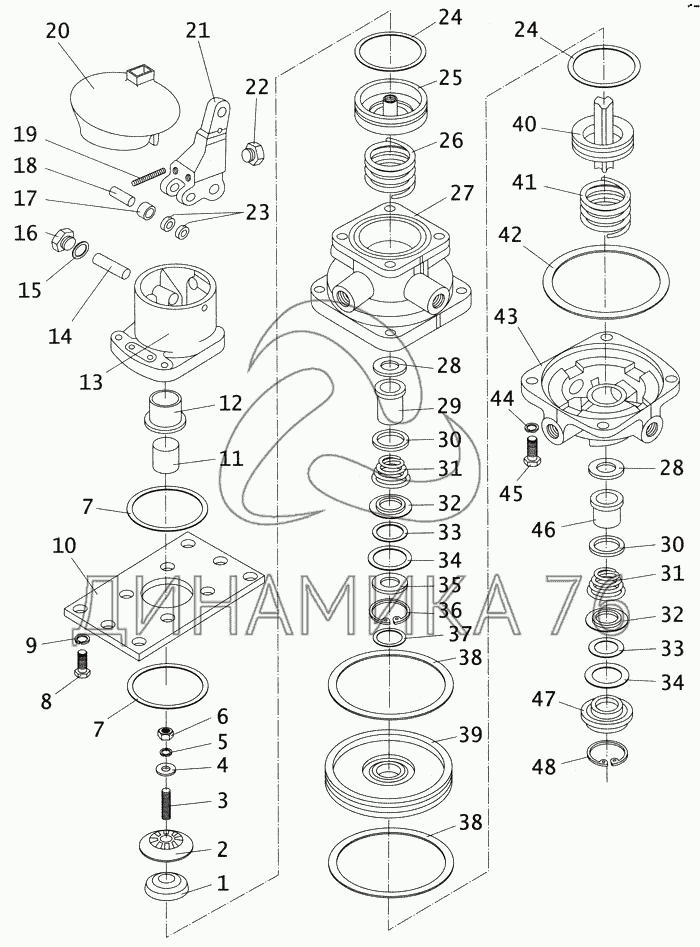 20
21
22
19
18
17
23
16
15
14
13
12
11
7
10
9
8
7
6
5
4
3
2
1
24
25
26
27
28
29
30
31
32
33
34
35
36
37
38
39
38
24
40
41
42
43
44
45
28
46
30
31
32
33
34
47
48
ДИНАМИКА 76