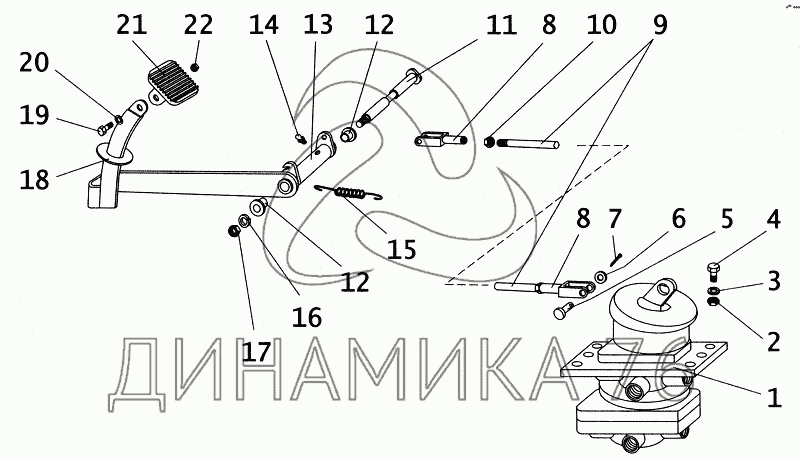 21 22 14 13 12 11 8 10 9
20
19
18
15
12
16
17
8 7 6 5 4
3
2
1
ДИНАМИКА 76