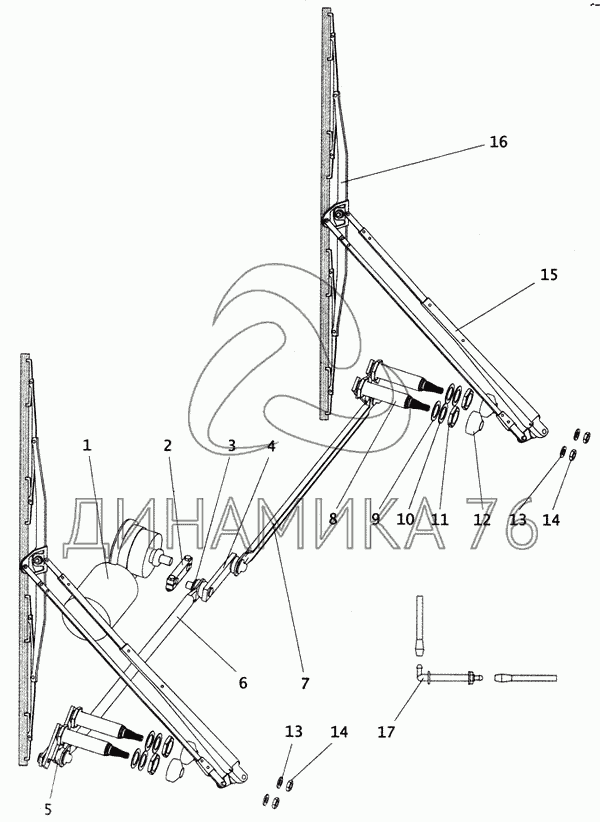 16
15
1
2
3
4
8
9
10
11
12
13
14
ДИНАМИКА 76
6
7
17
13
14
5