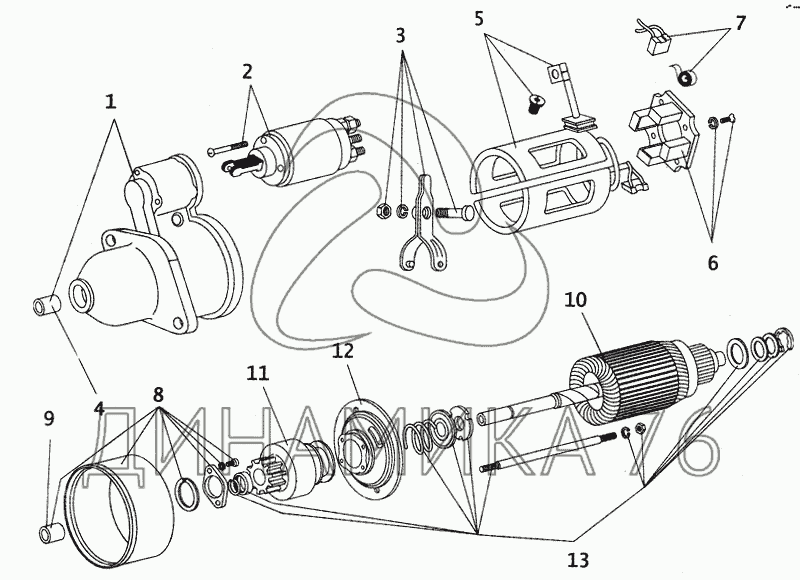 1
2
3
5
7
6
10
12
11
4
8
9
13
ДИНАМИКА 76