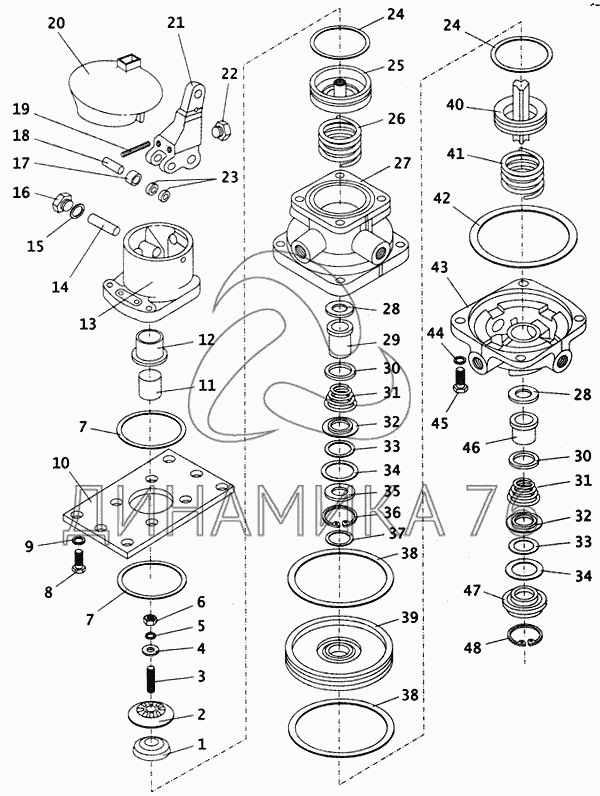 20
21
22
19
18
17
23
16
15
14
13
12
11
7
10
9
8
7
6
5
4
3
2
1
24
25
26
27
28
29
30
31
32
33
34
35
36
37
38
39
38
24
40
41
42
43
44
45
28
46
30
31
32
33
34
47
48
ДИНАМИКА 76