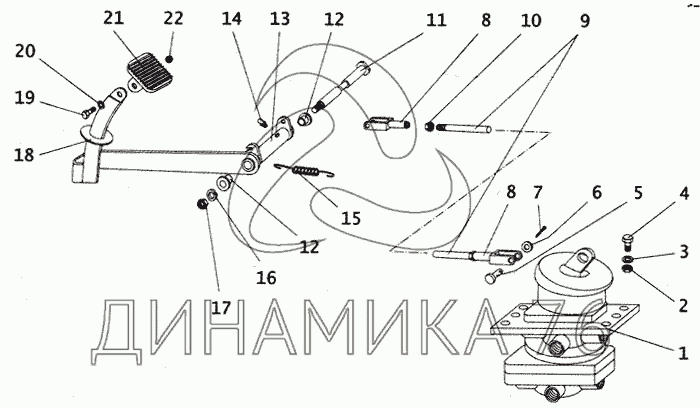 21 22 14 13 12 11 8 10 9
20
19
18
15
12
16
17
8 7 6 5 4
3
2
1
ДИНАМИКА 76