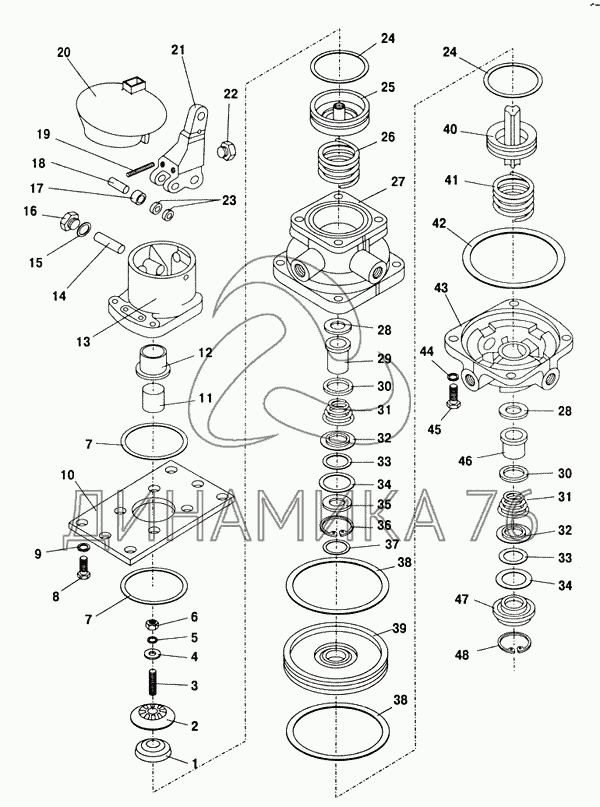 20
21
22
19
18
17
23
16
15
14
13
12
11
7
10
9
8
7
6
5
4
3
2
1
24
25
26
27
28
29
30
31
32
33
34
35
36
37
38
39
38
24
40
41
42
43
44
45
28
46
30
31
32
33
34
47
48
ДИНАМИКА 76