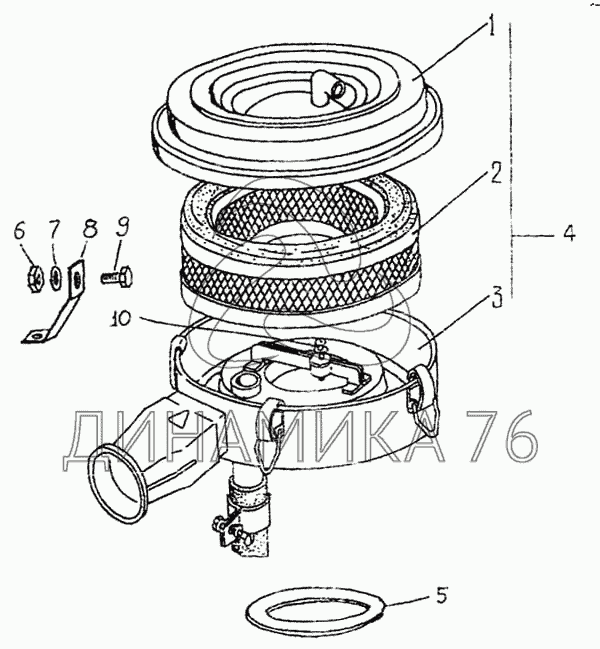 1
2
4
6
7
8
9
3
10
ДИНАМИКА 76
5