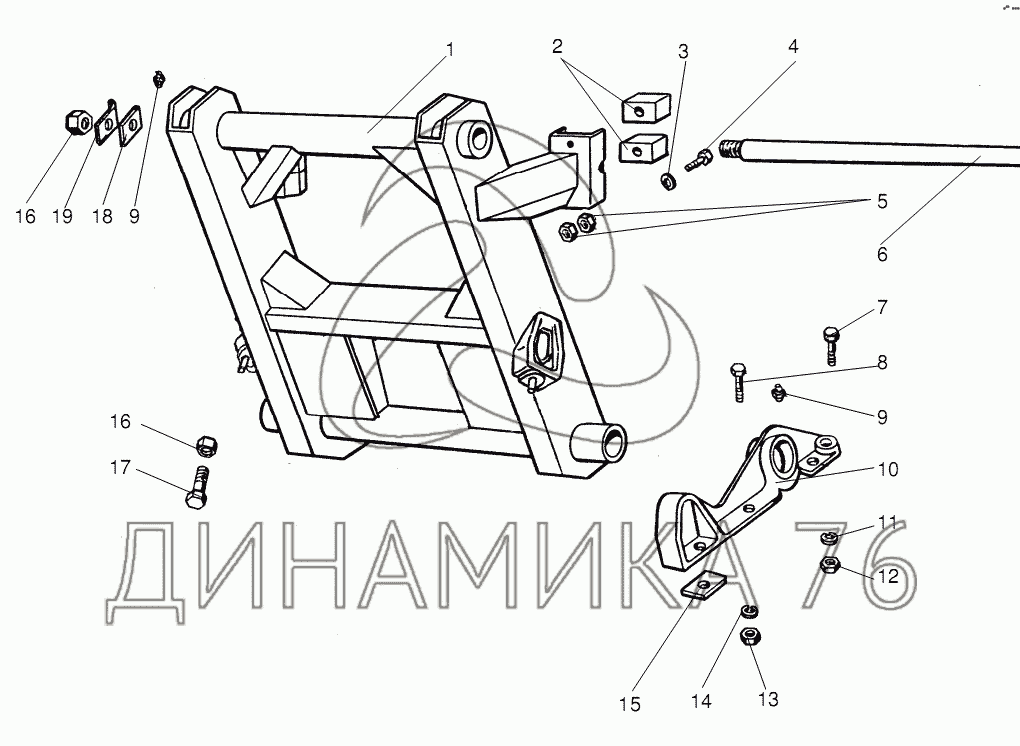 1
2
3
4
16 19 18 9
5
6
7
8
9
10
16
17
11
12
15
14
13
ДИНАМИКА 76