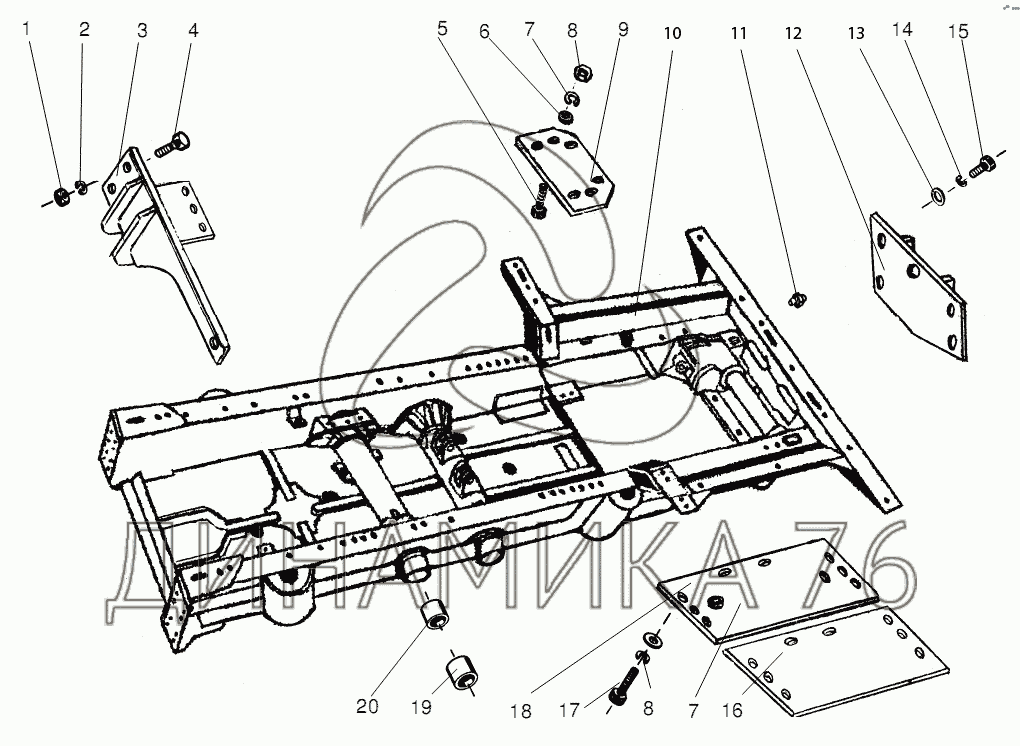 1 2 3 4 5 6 7 8 9 10 11 12 13 14 15

ДИНАМИКА 76

20 19 18 17 8 7 16