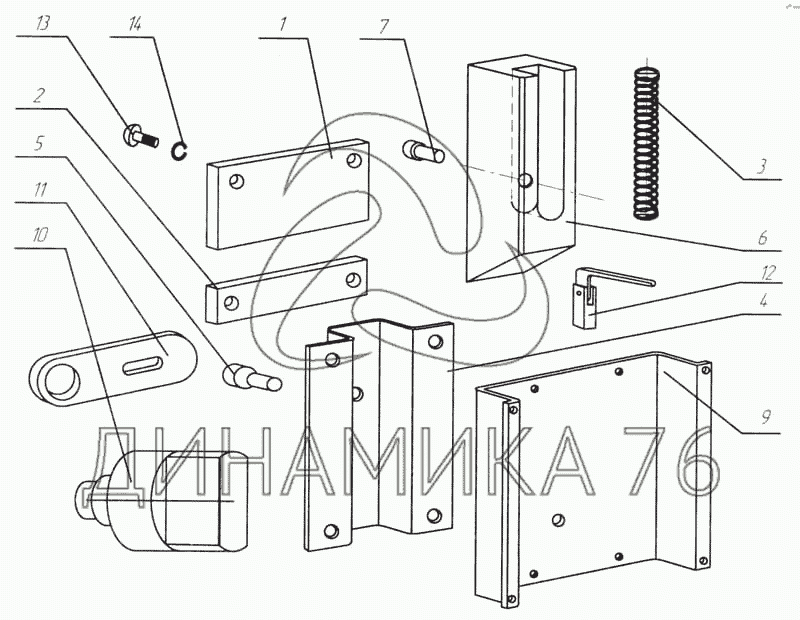 13
14
1
7
2
5
11
10
3
6
12
4
9
ДИНАМИКА 76