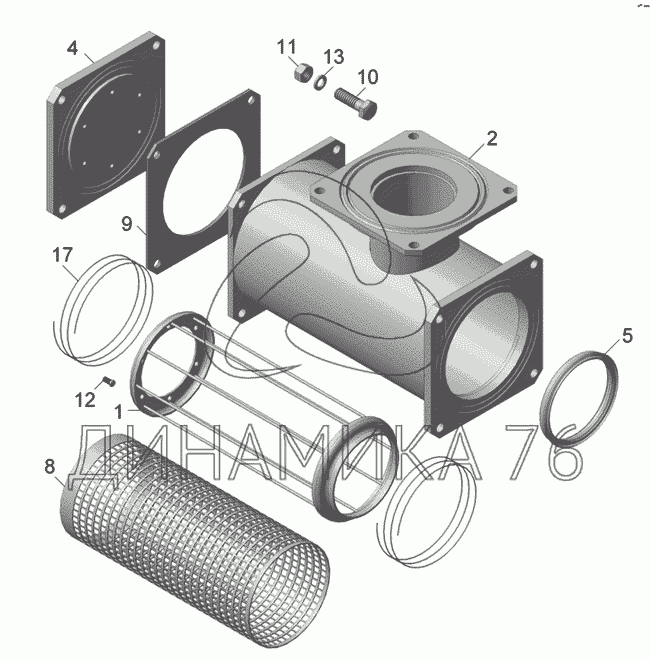 4
11
13
10
2
9
17
5
12
1
8
ДИНАМИКА 76