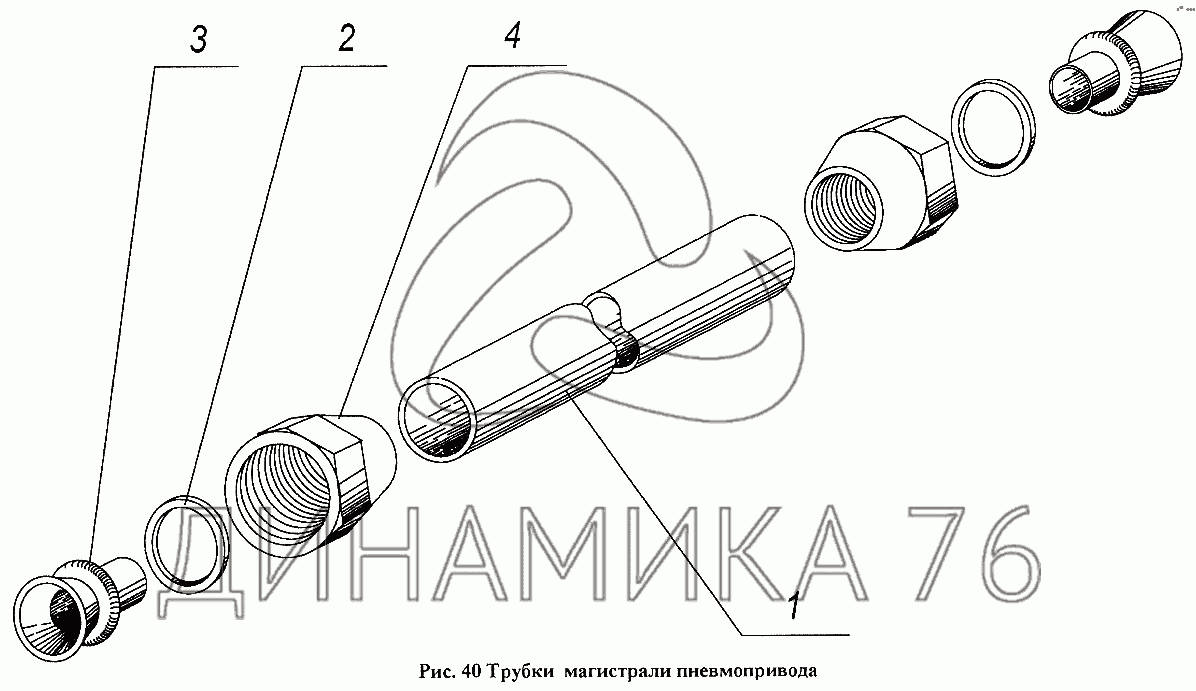 3
2
4
1
ДИНАМИКА 76
Рис. 40 Трубки магистрали пневмопривода