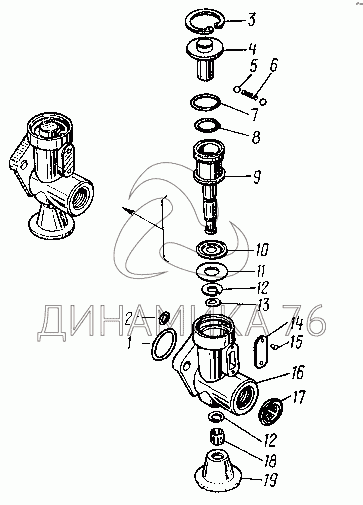 3
4
5
6
7
8
9
10
11
12
13
ДИНАМИКА 76
2
1
14
15
16
17
12
18
19