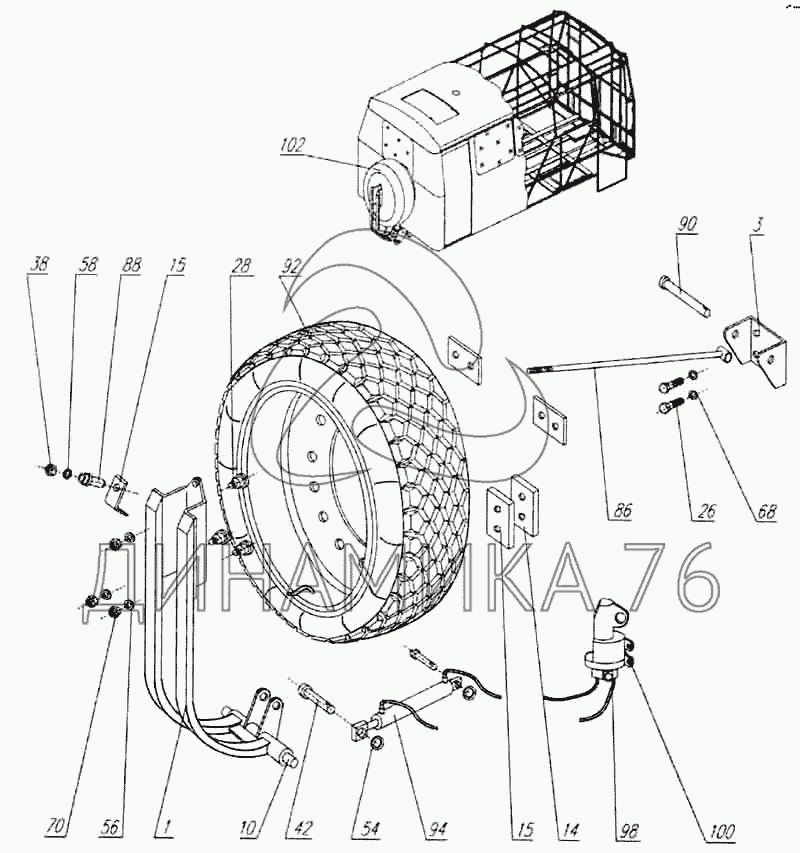 102
90
3
38
58
88
15
28
92
86
26
68
ДИНАМИКА76
70
56
1
10
42
54
94
15
14
98
100