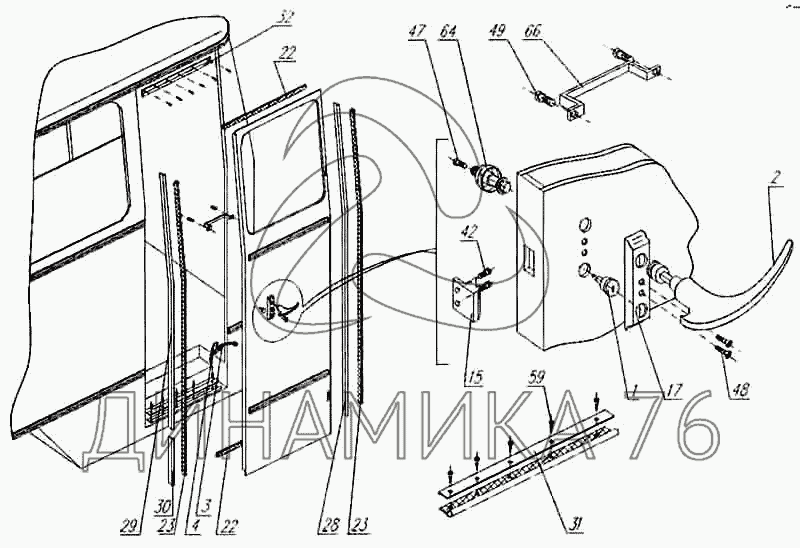 32
22
47
64
49
66
2
42
15
1
17
48
59
31
29
30
23
4
3
22
28
23
ДИНАМИКА 76