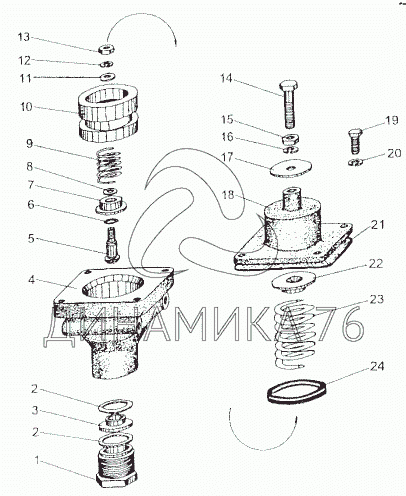 13
12
11
10
9
8
7
6
5
4
2
3
2
1
14
15
16
17
18
19
20
21
22
23
24
ДИНАМИКА 76