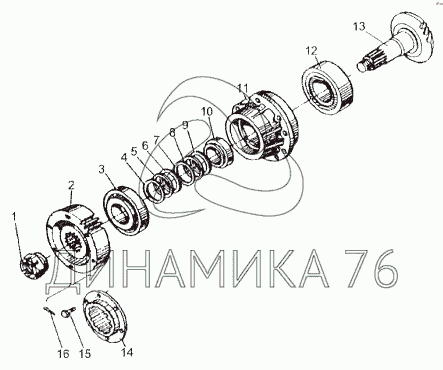 13
12
11
10
9
8
7
6
5
4
3
2
1
ДИНАМИКА 76
16
15
14