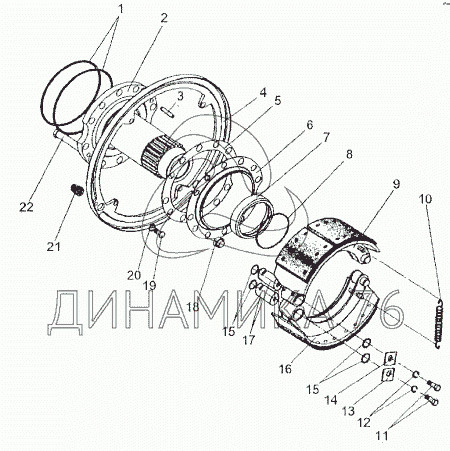 1
2
3
4
5
6
7
8
9
10
22
21
20
19
18
15
17
16
15
14
13
12
11
ДИНАМИКА 76