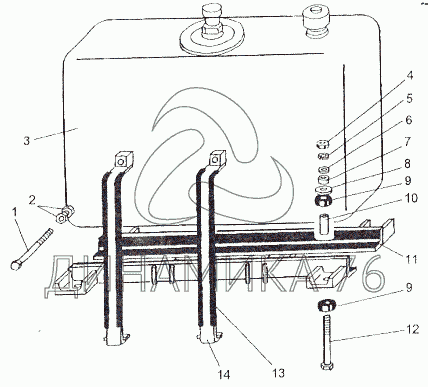 4
5
6
7
8
9
10
3
2
1
11
ДИНАМИКА 76
9
12
14
13