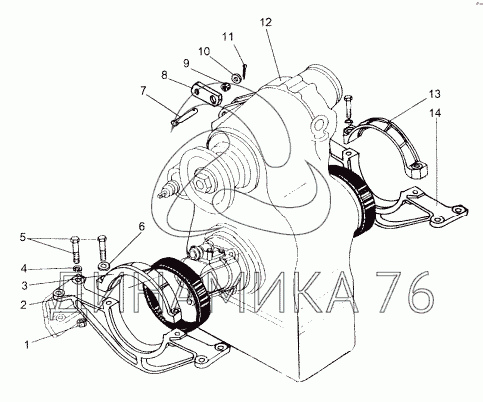 12
11
10
9
8
7
13
14
5
6
4
3
2
1
ДИНАМИКА 76