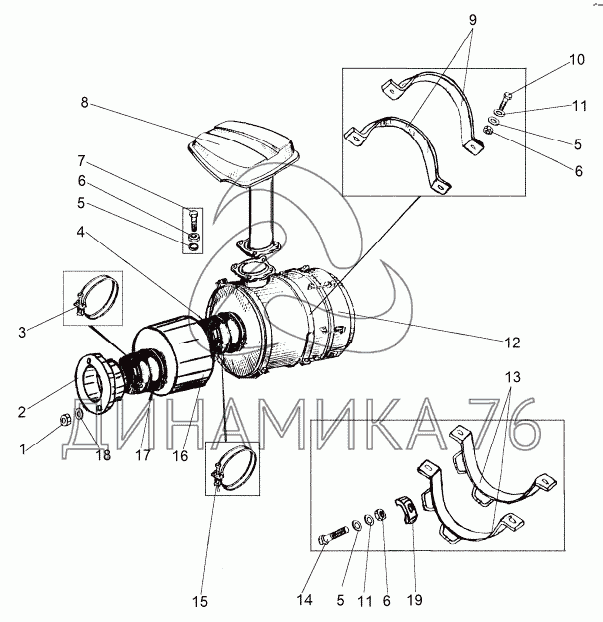 9
10
11
5
6
8
7
6
5
4
3
12
2
1
18
17
16
13
ДИНАМИКА 76
15
14
5
11
6
19