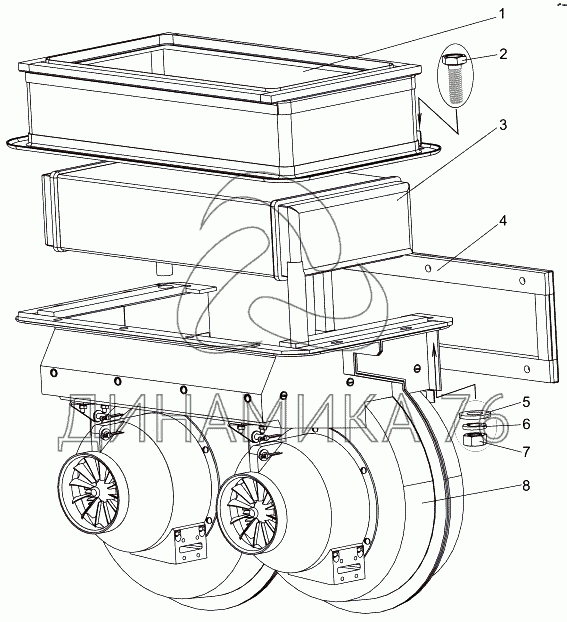 1
2
3
4
5
6
7
8
ДИНАМИКА 76