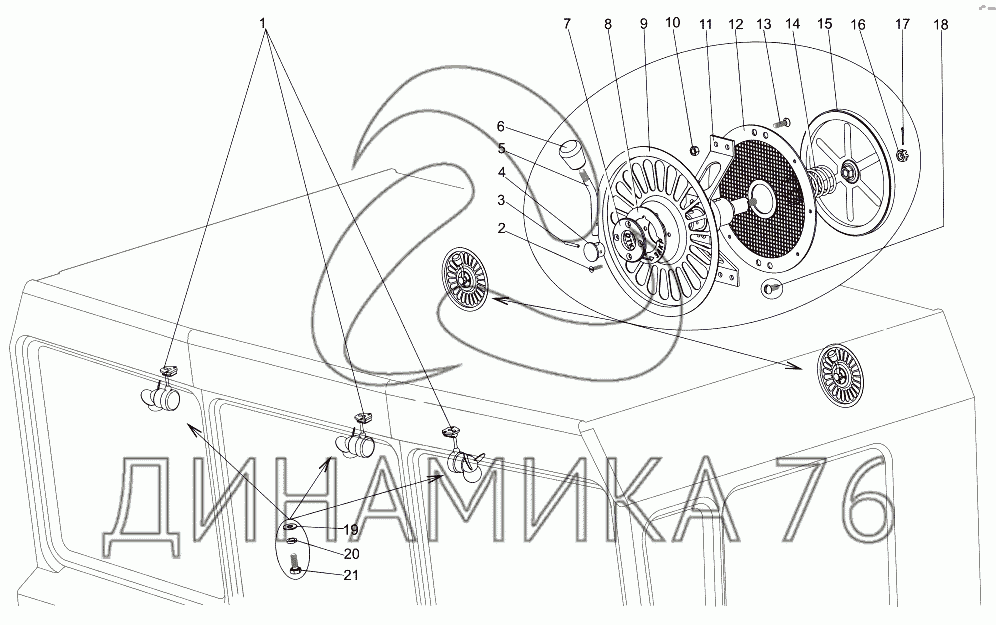 1
7 8 9 10 11 12 13 14 15 16 17 18
6
5
4
3
2
19
20
21
ДИНАМИКА 76