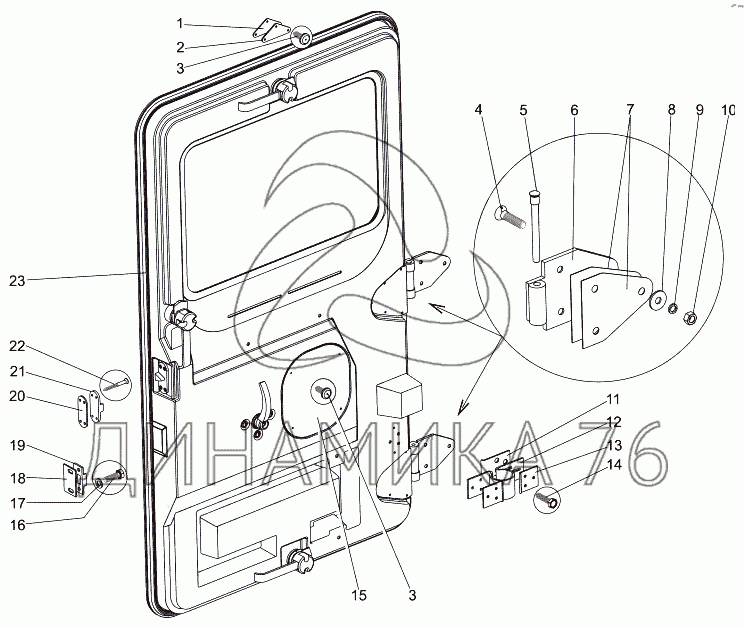 1
2
3
4
5
6
7
8
9
10
23
22
21
20
19
18
17
16
11
12
13
14
15
3
ДИНАМИКА 76