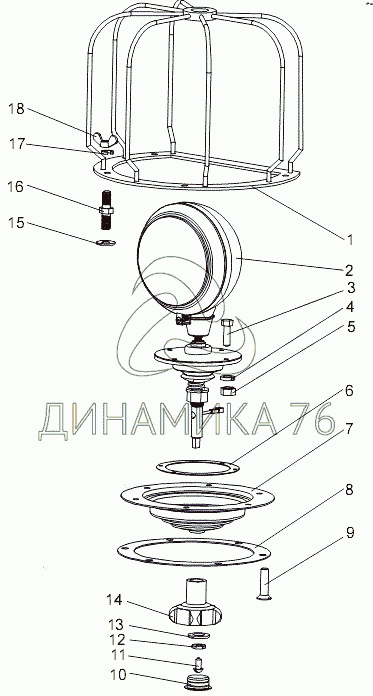 18
17
16
15
1
2
3
4
5
ДИНАМИКА 76
6
7
8
9
14
13
12
11
10