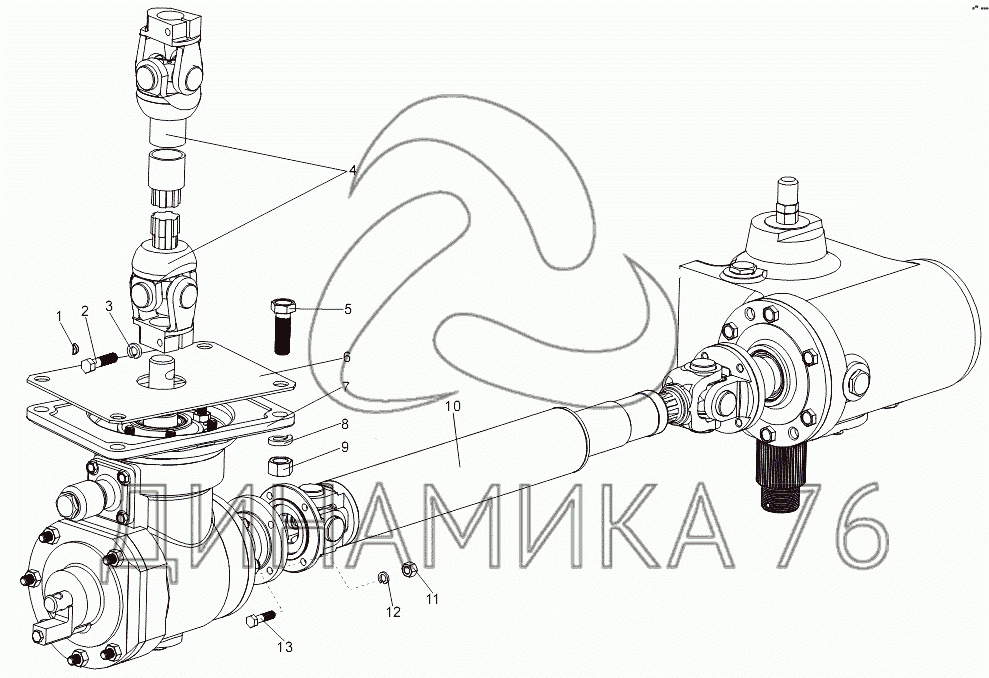 4
1
2
3
5
6
7
8
9
10
11
12
13
ДИНАМИКА 76