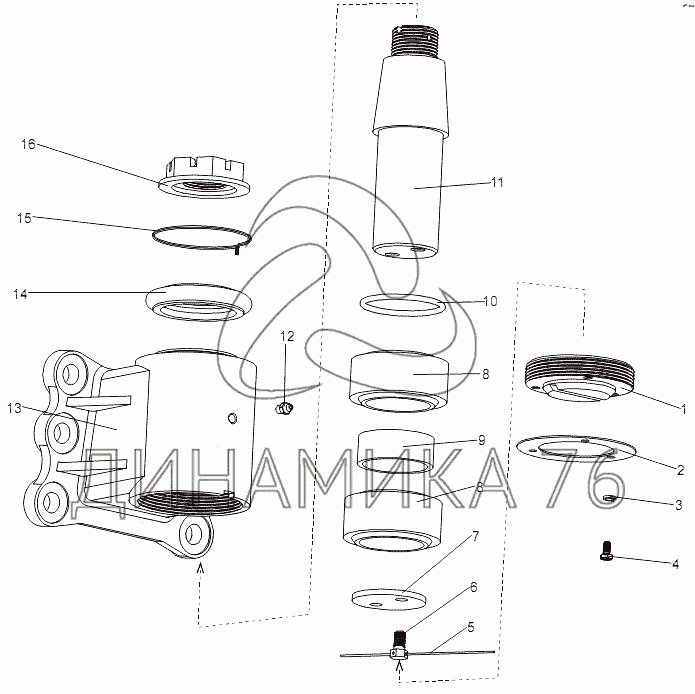 16
15
14
13
12
11
10
8
9
8
7
6
5
1
2
3
4
ДИНАМИКА 76