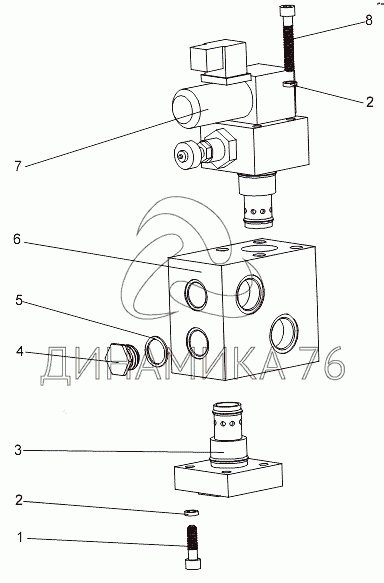 8
2
7
6
5
4
ДИНАМИКА 76
3
2
1