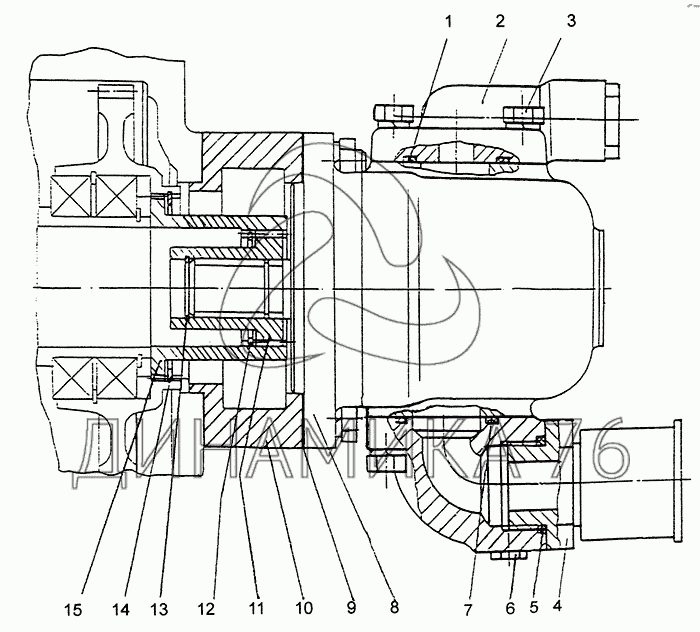 1 2 3

ДИНАМИКА 76

15 14 13 12 11 10 9 8 7 6 5 4