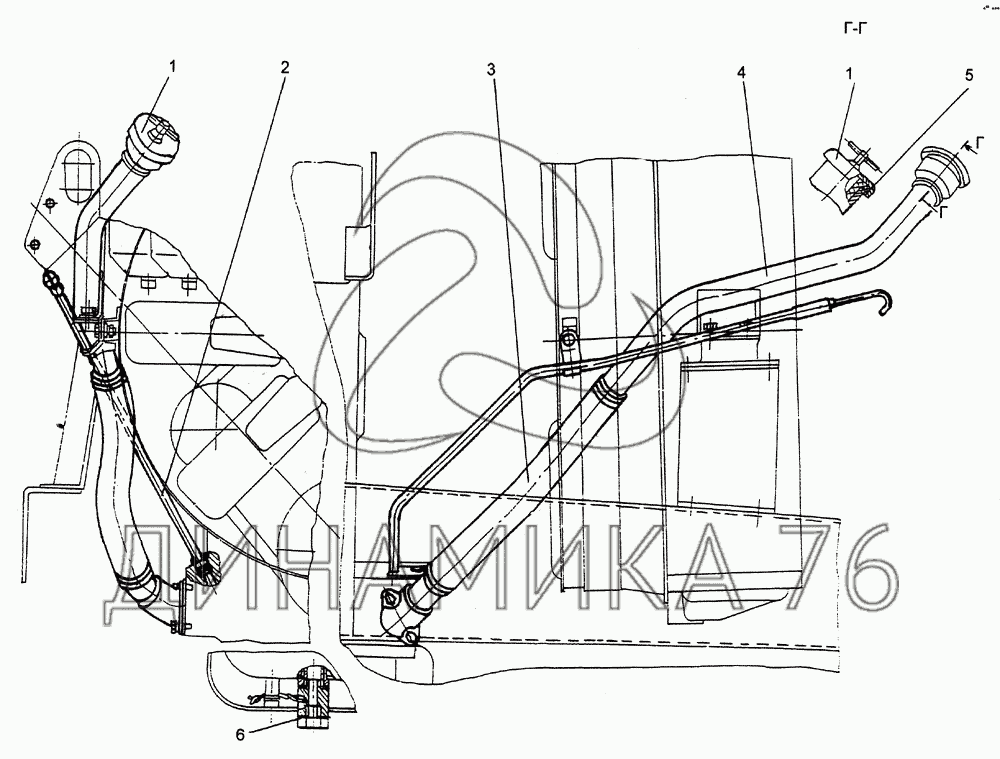 Г-Г

1
2
3
4
1
5
Г
Г
6

ДИНАМИКА 76