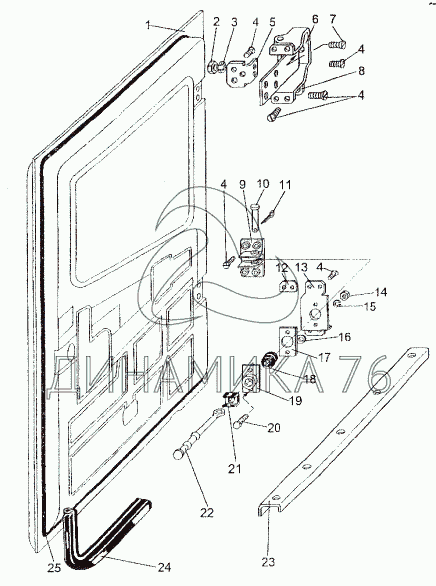 1
2
3
4
5
6
7
4
8
4
4
9
10
11
12
13
4
14
15
16
17
18
19
20
21
22
23
24
25
ДИНАМИКА 76