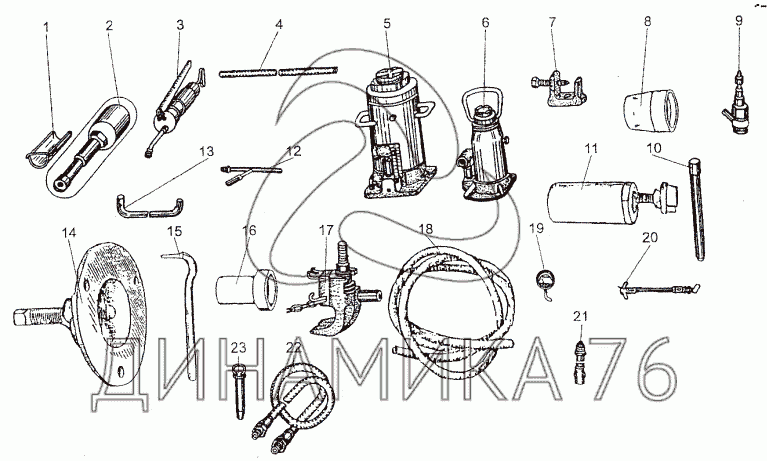 1 2 3 4 5 6 7 8 9
13 12 11 10
14 15 16 17 18 19 20
21
23 22
ДИНАМИКА76