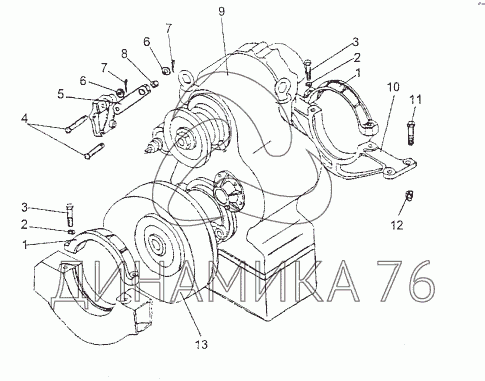 9
7
6
8
7
6
5
4
3
2
1
10
11
12
3
2
1
13
ДИНАМИКА 76